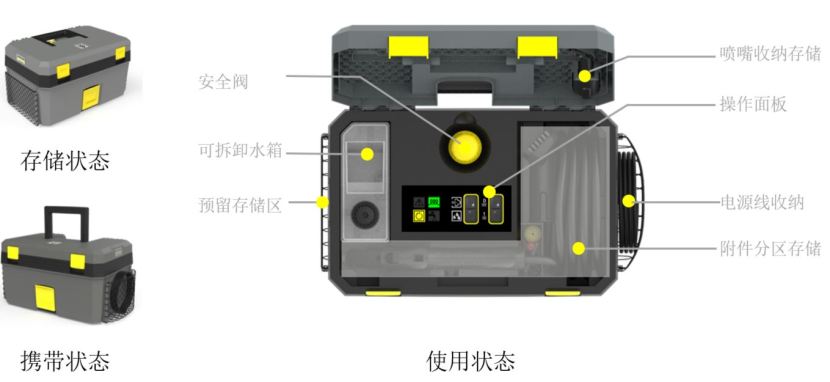 存储状态

携带状态

安全阀

可拆卸水箱

预留存储区

喷嘴收纳存储

操作面板

电源线收纳

附件分区存储

使用状态