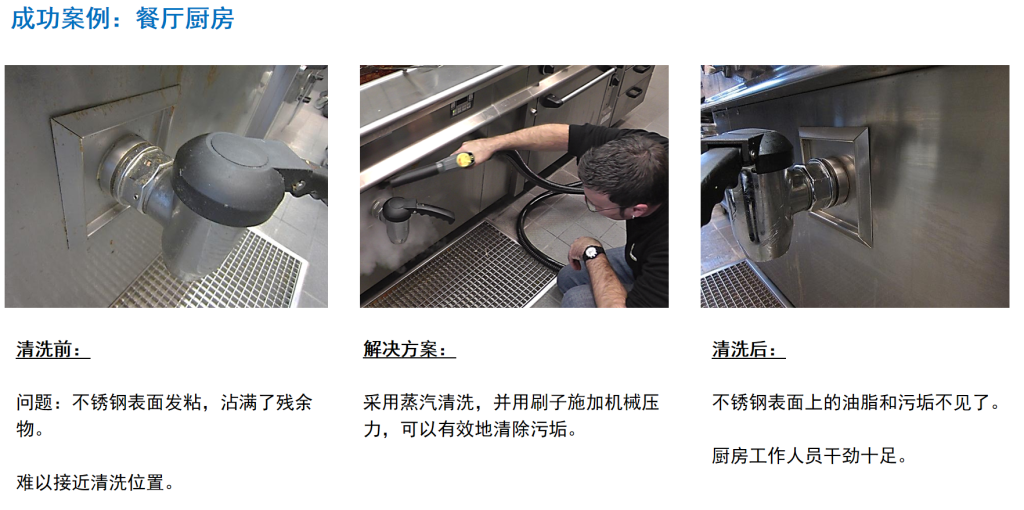 成功案例：餐厅厨房

清洗前：

问题：不锈钢表面发粘，沾满了残余物。

难以接近清洗位置。

解决方案：

采用蒸汽清洗，并用刷子施加机械压力，可以有效地清除污垢。

清洗后：

不锈钢表面上的油脂和污垢不见了。

厨房工作人员干劲十足。